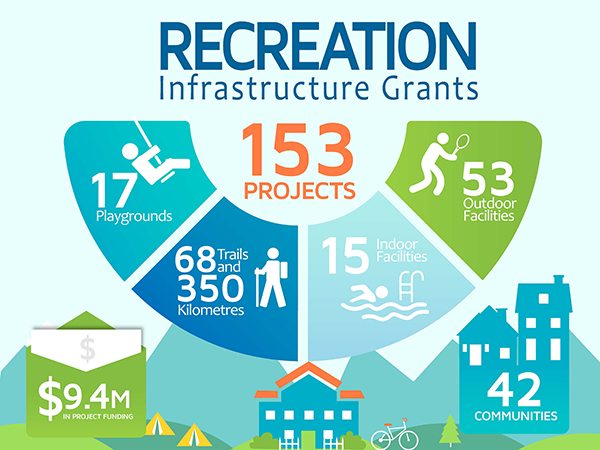 RECREATION
Infrastructure Grants

153
PROJECTS

17
Playgrounds

53
Outdoor Facilities

68 Trails and 350 Kilometres

15 Indoor Facilities

$

$9.4M
IN PROJECT FUNDING

42
COMMUNITIES